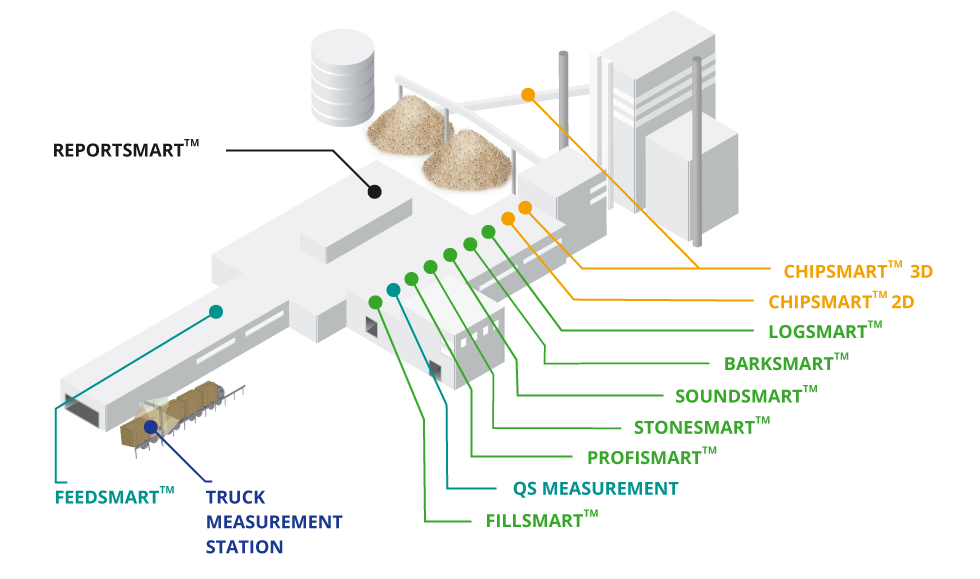 REPORTSMART™

CHIPSMART™ 3D

CHIPSMART™ 2D

LOGSMART™

BARKSMART™

SOUNDSMART™

STONESMART™

PROFISMART™

QS MEASUREMENT

FILLSMART™

FEEDSMART™

TRUCK MEASUREMENT STATION