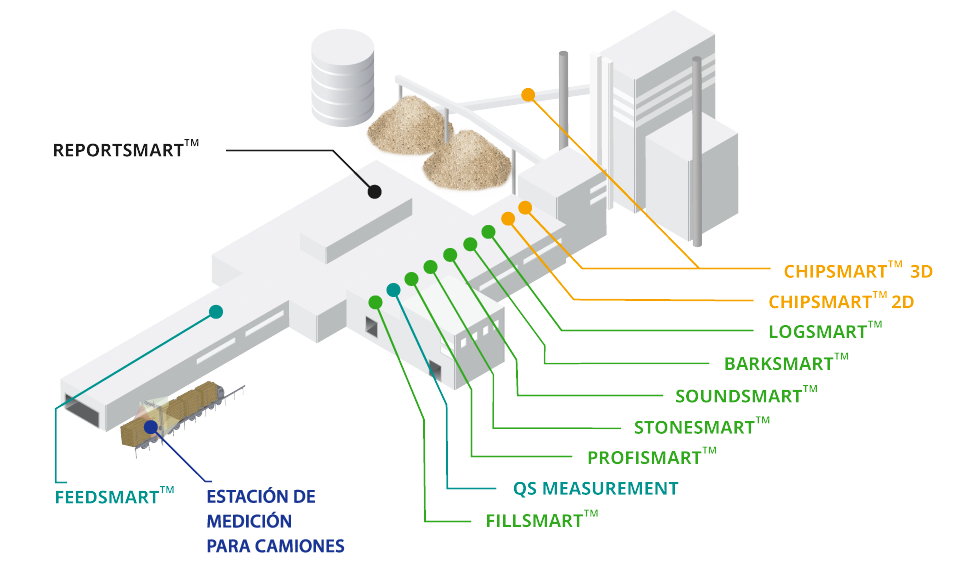 REPORTSMART™

CHIPSMART™ 3D

CHIPSMART™ 2D

LOGSMART™

BARKSMART™

SOUNDSMART™

STONESMART™

PROFISMART™

QS MEASUREMENT

FILLSMART™

FEEDSMART™

ESTACIÓN DE MEDICIÓN PARA CAMIONES